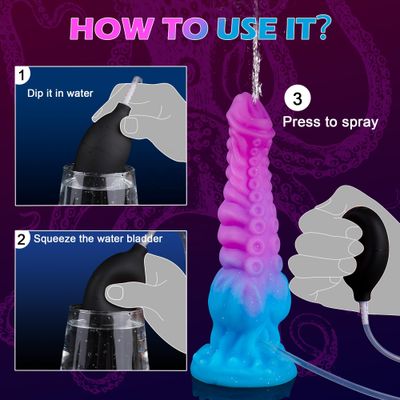 HOW TO USE IT?

1
Dip it in water

2 Squeeze the water bladder

3
Press to spray