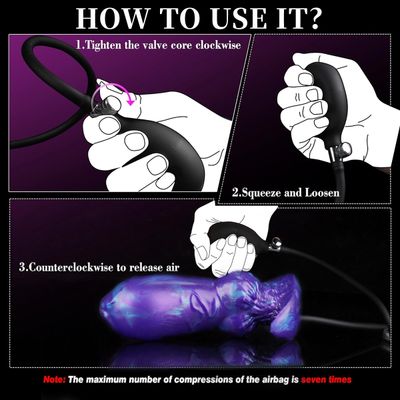 HOW TO USE IT?

1.Tighten the valve core clockwise

2.Squeeze and Loosen

3.Counterclockwise to release air

Note: The maximum number of compressions of the airbag is seven times